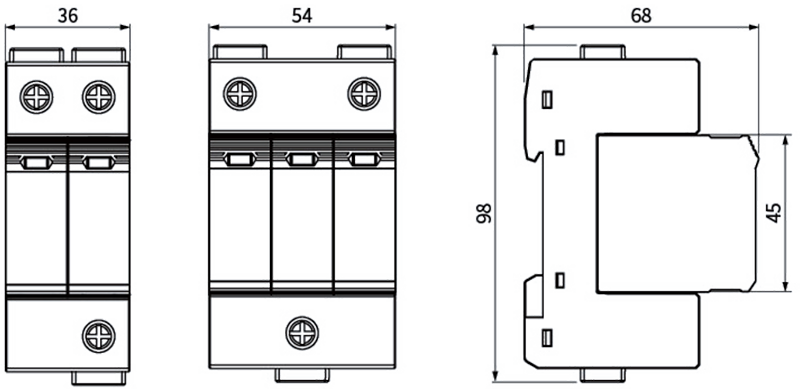 36

54

68

98

45